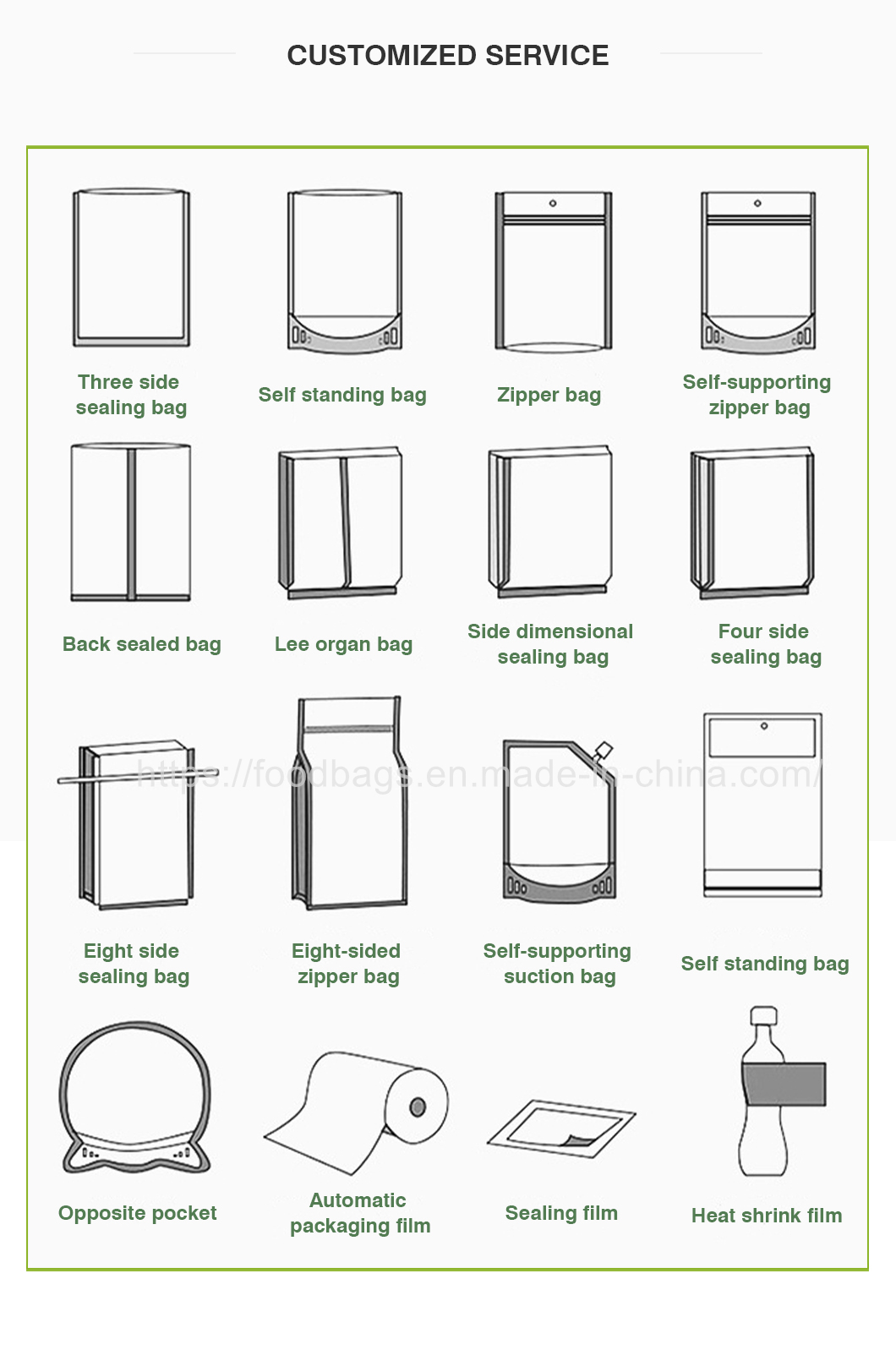 CUSTOMIZED SERVICE

Three side sealing bag

Self standing bag

Zipper bag

Self-supporting zipper bag

Back sealed bag

Lee organ bag

Side dimensional sealing bag

Four side sealing bag

https://foodbags.en.made-in-china.com/

Eight side sealing bag

Eight-sided zipper bag

Self-supporting suction bag

Self standing bag

Opposite pocket

Automatic packaging film

Sealing film

Heat shrink film